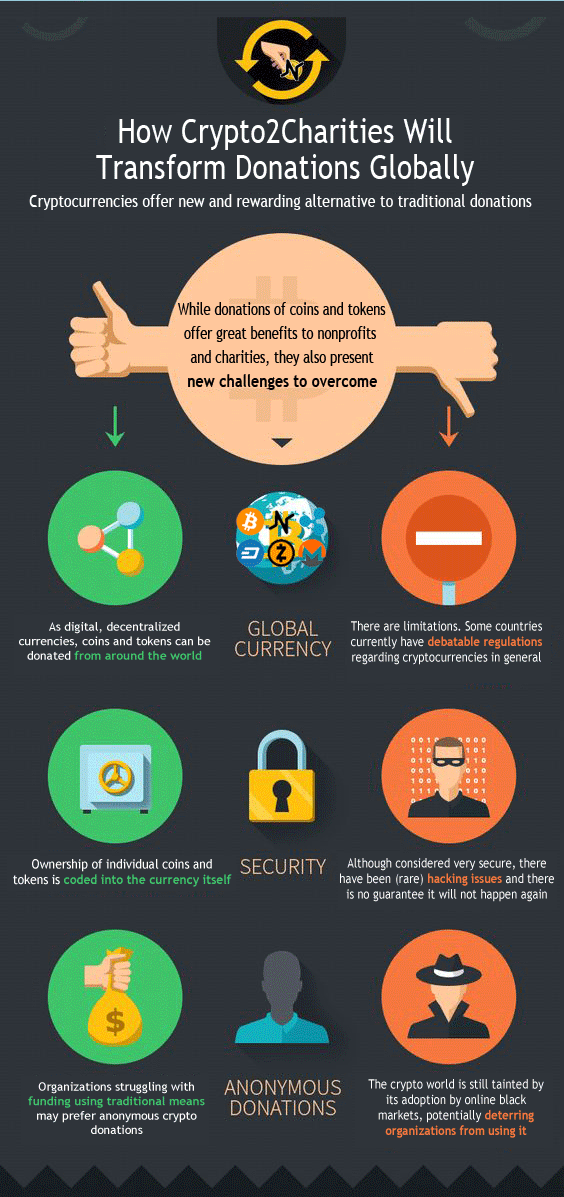 How Crypto2Charities Will Transform Donations Globally

Cryptocurrencies offer new and rewarding alternative to traditional donations

While donations of coins and tokens offer great benefits to nonprofits and charities, they also present new challenges to overcome

As digital, decentralized currencies, coins and tokens can be donated from around the world

GLOBAL CURRENCY

There are limitations. Some countries currently have debatable regulations regarding cryptocurrencies in general

Ownership of individual coins and tokens is coded into the currency itself

SECURITY

Although considered very secure, there have been (rare) hacking issues and there is no guarantee it will not happen again

Organizations struggling with funding using traditional means may prefer anonymous crypto donations

ANONYMOUS DONATIONS

The crypto world is still tainted by its adoption by online black markets, potentially deterring organizations from using it